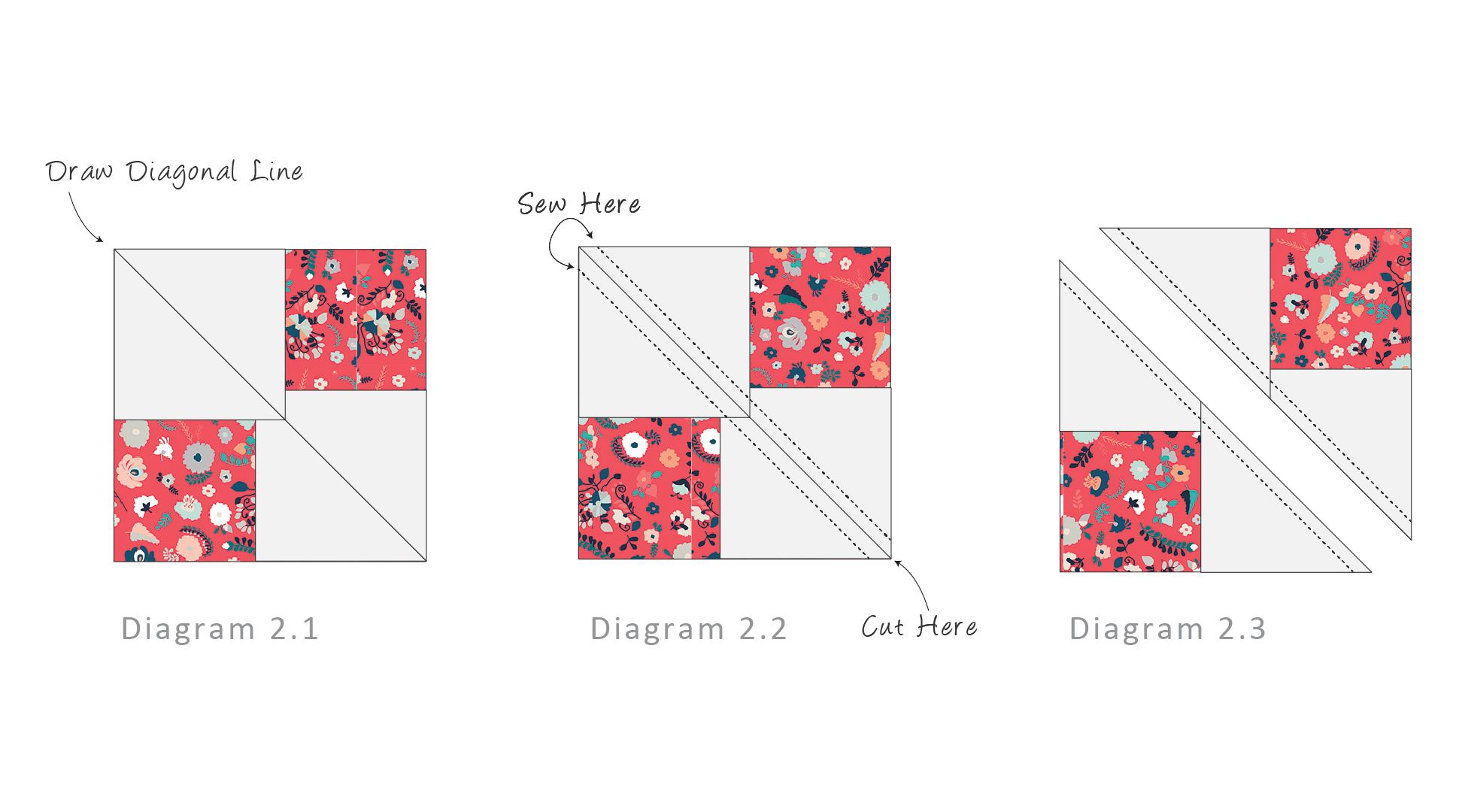 Draw Diagonal Line

Diagram 2.1

Sew Here

Diagram 2.2

Cut Here

Diagram 2.3