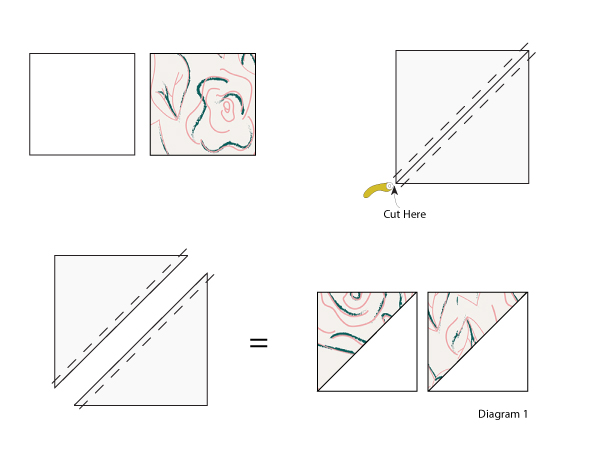 Cut Here

=

Diagram 1