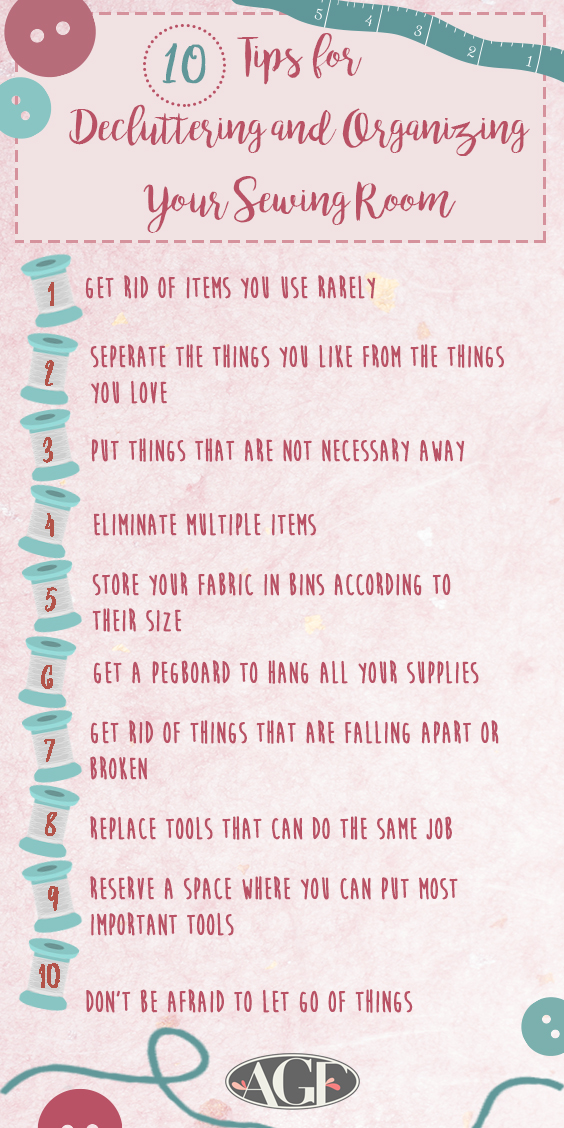 5 4 3 2 1

10 Tips for Decluttering and Organizing Your Sewing Room

1 GET RID OF ITEMS YOU USE RARELY

2 SEPERATE THE THINGS YOU LIKE FROM THE THINGS YOU LOVE

3 PUT THINGS THAT ARE NOT NECESSARY AWAY

4 ELIMINATE MULTIPLE ITEMS

5 STORE YOUR FABRIC IN BINS ACCORDING TO THEIR SIZE

6 GET A PEGBOARD TO HANG ALL YOUR SUPPLIES

7 GET RID OF THINGS THAT ARE FALLING APART OR BROKEN

8 REPLACE TOOLS THAT CAN DO THE SAME JOB

9 RESERVE A SPACE WHERE YOU CAN PUT MOST IMPORTANT TOOLS

10 DON'T BE AFRAID TO LET GO OF THINGS

AGF