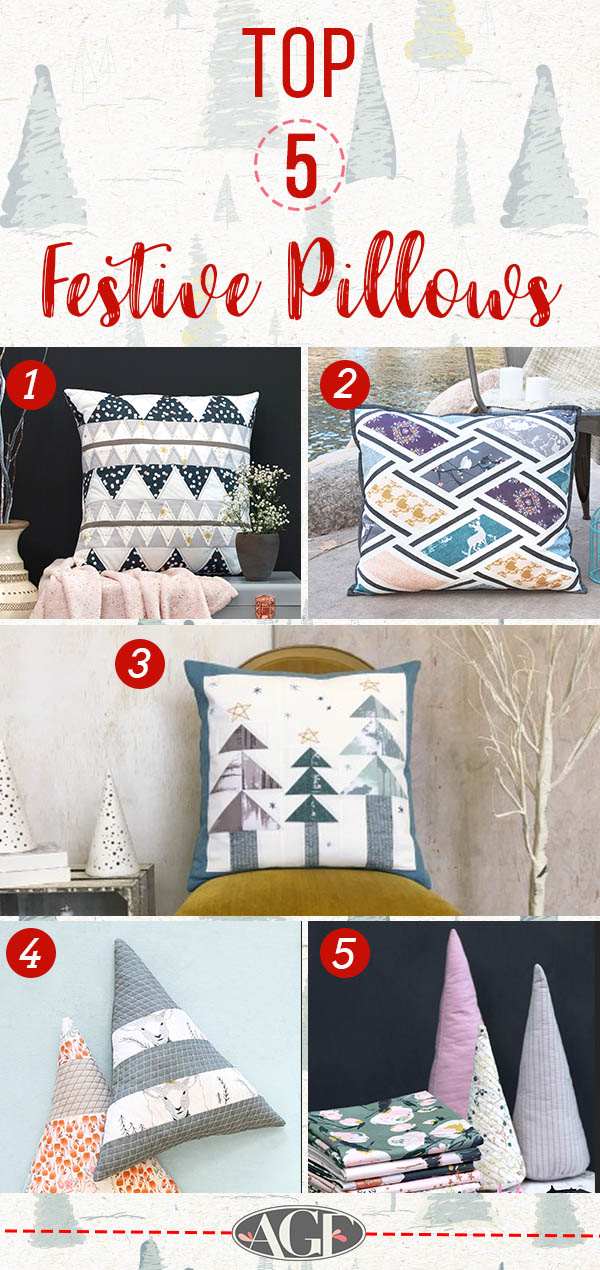 TOP
5
Festive Pillows

1

2

3

4

5

AGF