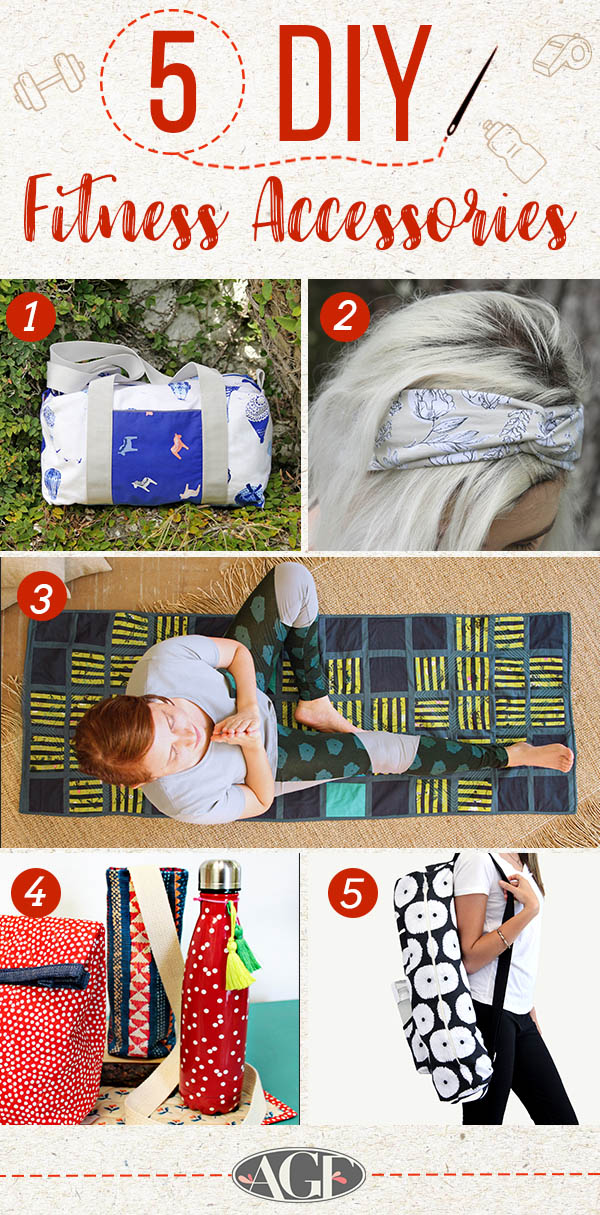 5 DIY
Fitness Accessories

1

2

3

4

5

AGF